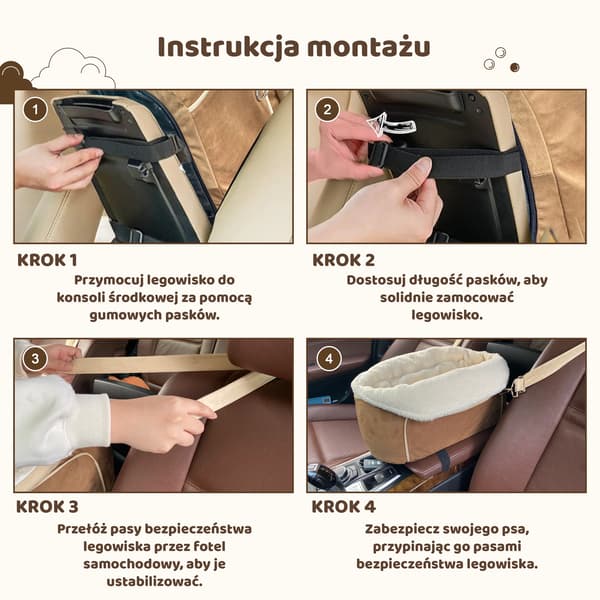 Instrukcja montażu

1

KROK 1

Przymocuj legowisko do konsoli środkowej za pomocą gumowych pasków.

2

KROK 2

Dostosuj długość pasków, aby solidnie zamocować legowisko.

3

KROK 3

Przełóż pasy bezpieczeństwa legowiska przez fotel samochodowy, aby je ustabilizować.

4

KROK 4

Zabezpiecz swojego psa, przypinając go pasami bezpieczeństwa legowiska.