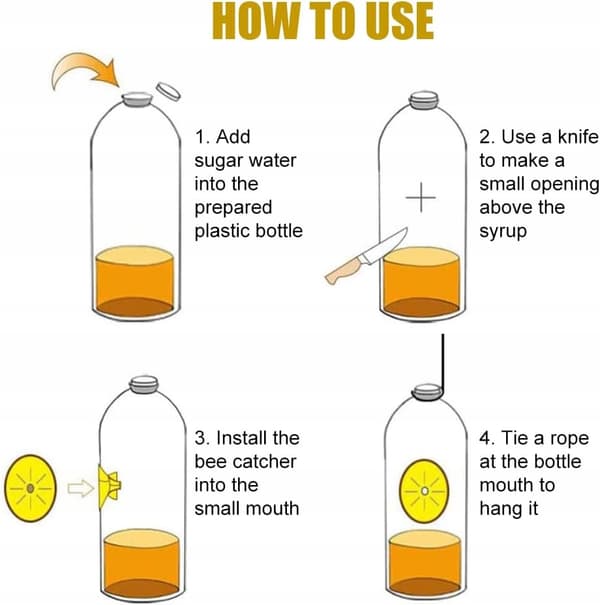 HOW TO USE

1. Add sugar water into the prepared plastic bottle

2. Use a knife to make a small opening above the syrup

3. Install the bee catcher into the small mouth

4. Tie a rope at the bottle mouth to hang it