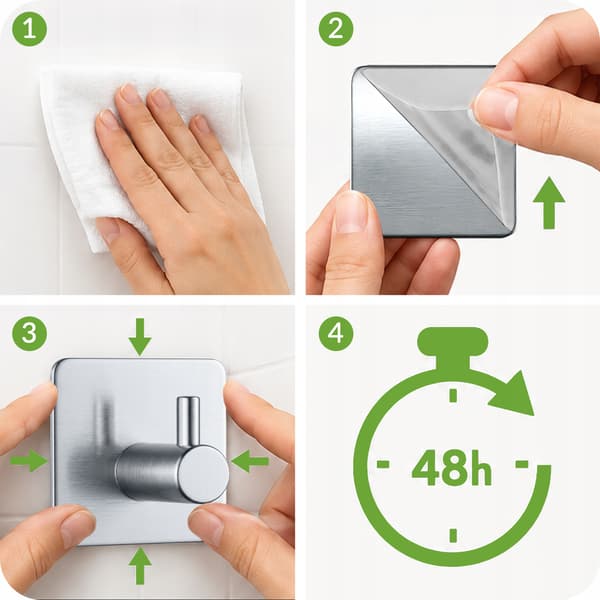 1

2

3

4

48h