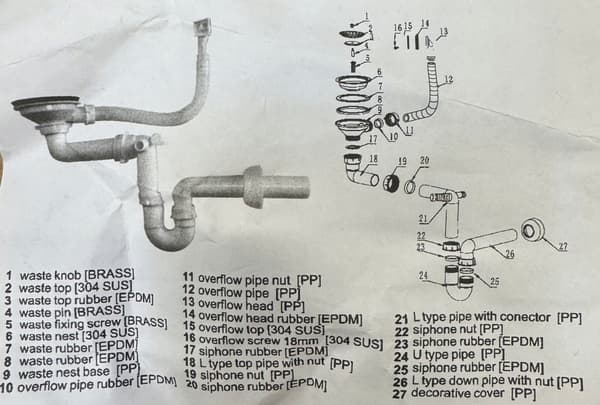 1 2 3 4 5 6 7 8 9 10 11 12 13 14 15 16 17 18 19 20 21 22 23 24 25 26 27

1 waste knob [BRASS]
2 waste top [304 SUS]
3 waste top rubber [EPDM]
4 waste pin [BRASS]
5 waste fixing screw [BRASS]
6 waste nest [304 SUS]
7 waste rubber [EPDM]
8 waste rubber [EPDM]
9 waste nest base [PP]
10 overflow pipe rubber [EPDM]

11 overflow pipe nut [PP]
12 overflow pipe [PP]
13 overflow head [PP]
14 overflow head rubber [EPDM]
15 overflow top [304 SUS]
16 overflow screw 18mm [304 SUS]
17 siphone rubber [EPDM]
18 L type top pipe with nut [PP]
19 siphone nut [PP]
20 siphone rubber [EPDM]

21 L type pipe with conector [PP]
22 siphone nut [PP]
23 siphone rubber [EPDM]
24 U type pipe [PP]
25 siphone rubber [EPDM]
26 L type down pipe with nut [PP]
27 decorative cover [PP]