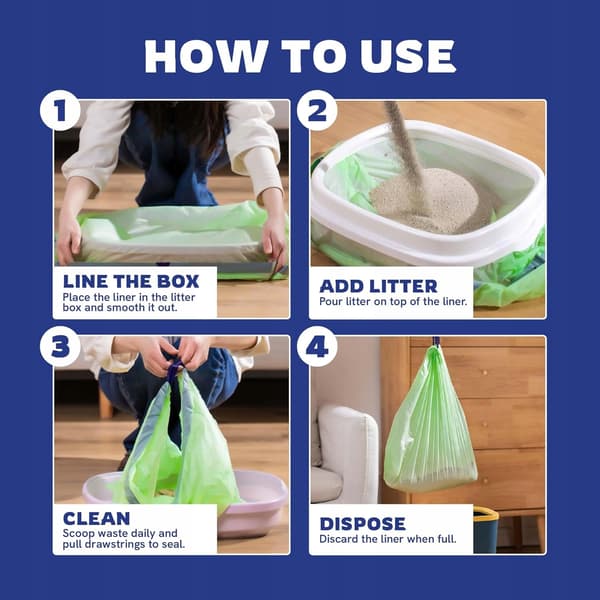 HOW TO USE

1

LINE THE BOX
Place the liner in the litter box and smooth it out.

2

ADD LITTER
Pour litter on top of the liner.

3

CLEAN
Scoop waste daily and pull drawstrings to seal.

4

DISPOSE
Discard the liner when full.