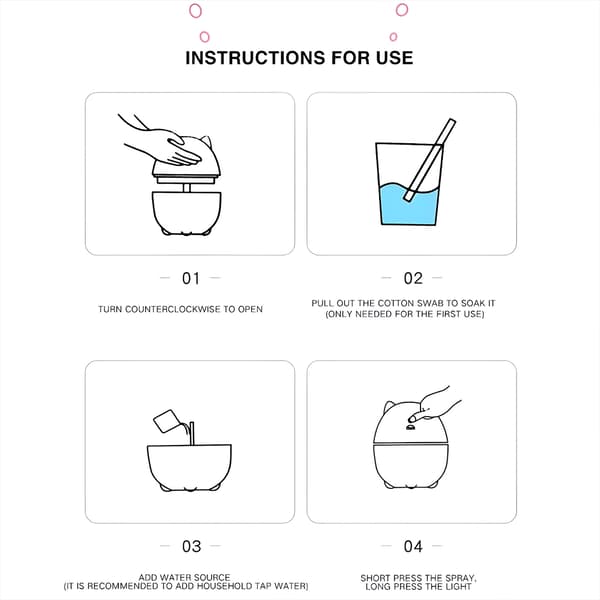 INSTRUCTIONS FOR USE

— 01 —

TURN COUNTERCLOCKWISE TO OPEN

— 02 —

PULL OUT THE COTTON SWAB TO SOAK IT
(ONLY NEEDED FOR THE FIRST USE)

— 03 —

ADD WATER SOURCE
(IT IS RECOMMENDED TO ADD HOUSEHOLD TAP WATER)

— 04 —

SHORT PRESS THE SPRAY,
LONG PRESS THE LIGHT