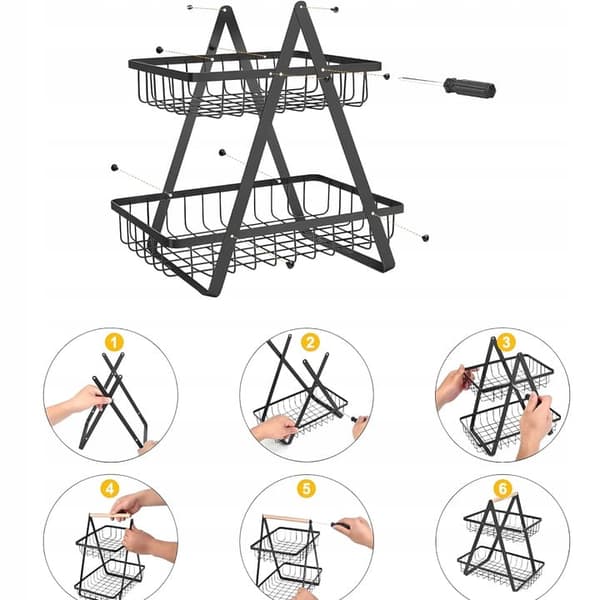 1

2

3

4

5

6