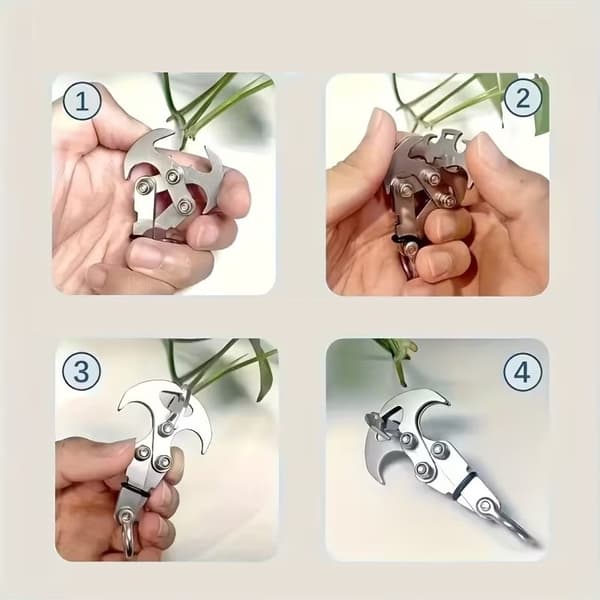 1

2

3

4