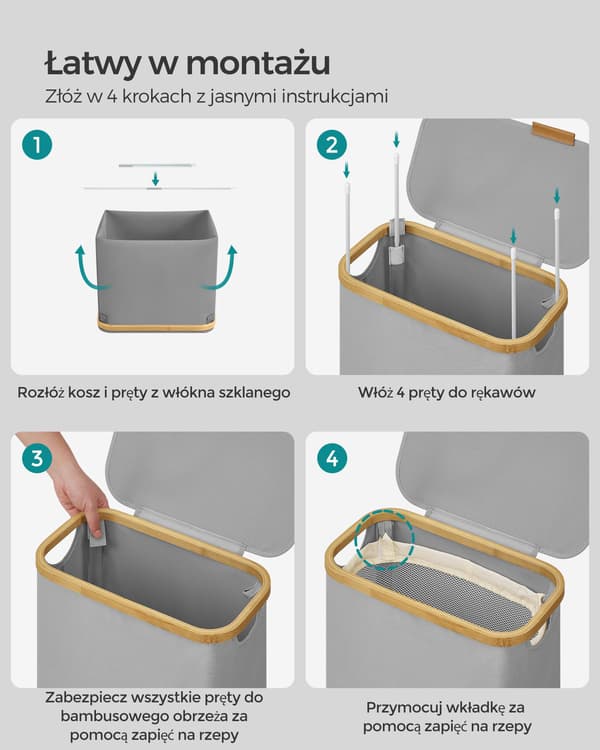 Łatwy w montażu

Złóż w 4 krokach z jasnymi instrukcjami

1

Rozłóż kosz i pręty z włókna szklanego

2

Włóż 4 pręty do rękawów

3

Zabezpiecz wszystkie pręty do bambusowego obrzeża za pomocą zapięć na rzepy

4

Przymocuj wkładkę za pomocą zapięć na rzepy