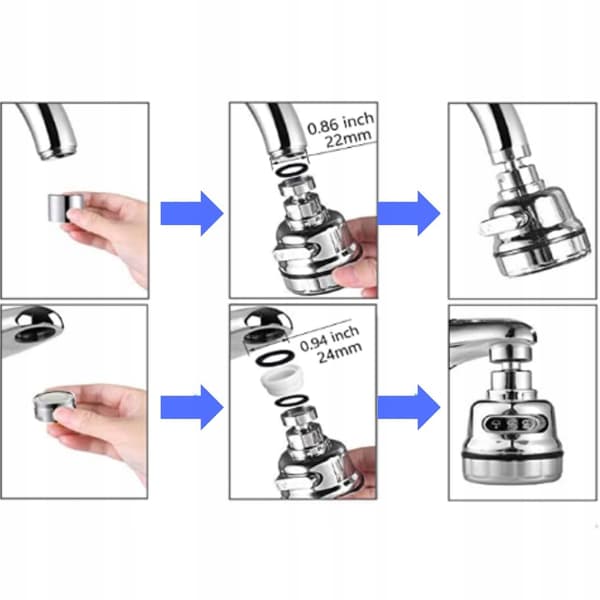 0.86 inch
22mm

0.94 inch
24mm