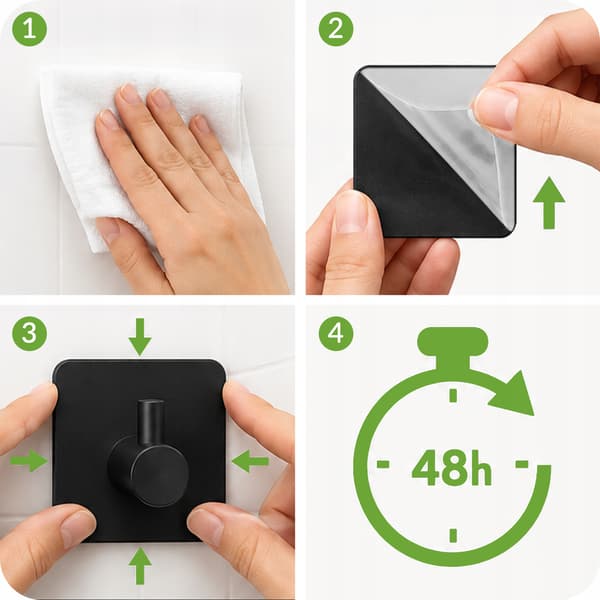 1

2

3

4

48h