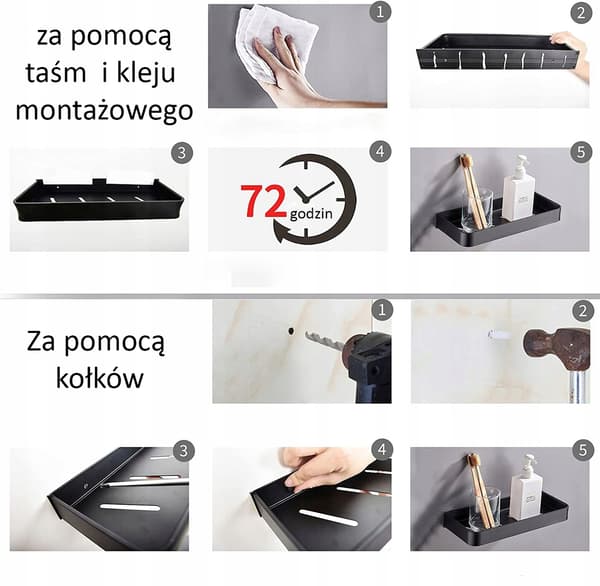 za pomocą taśm i kleju montażowego

1

2

3

4

72 godzin

5

Za pomocą kołków

1

2

3

4

5