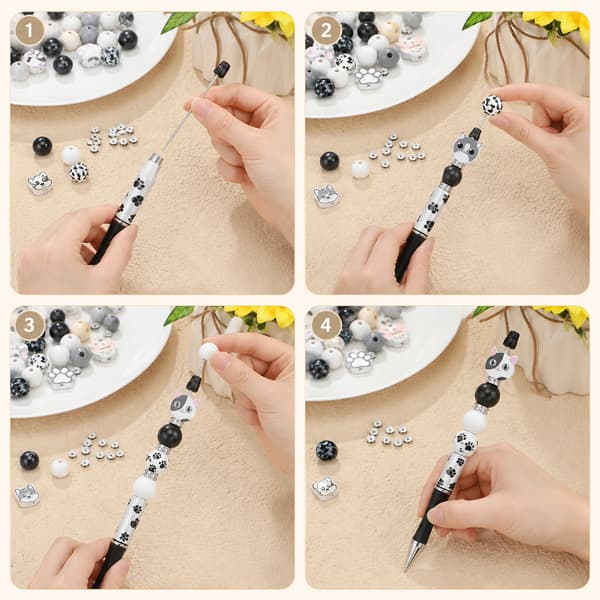 1

2

3

4