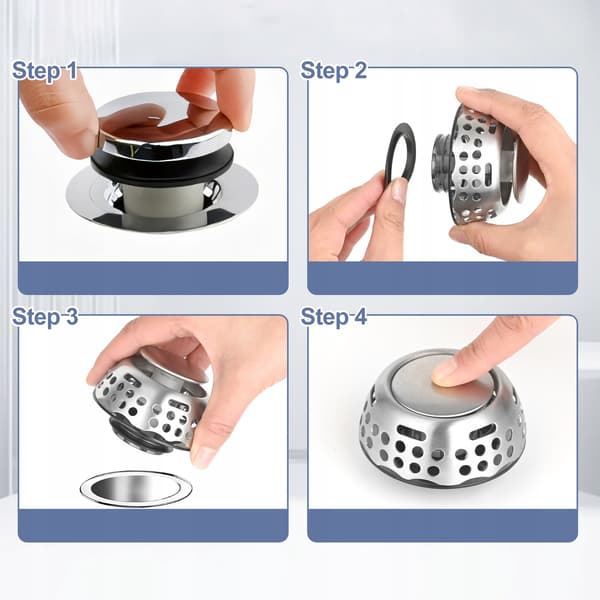 Step 1

Step 2

Step 3

Step 4