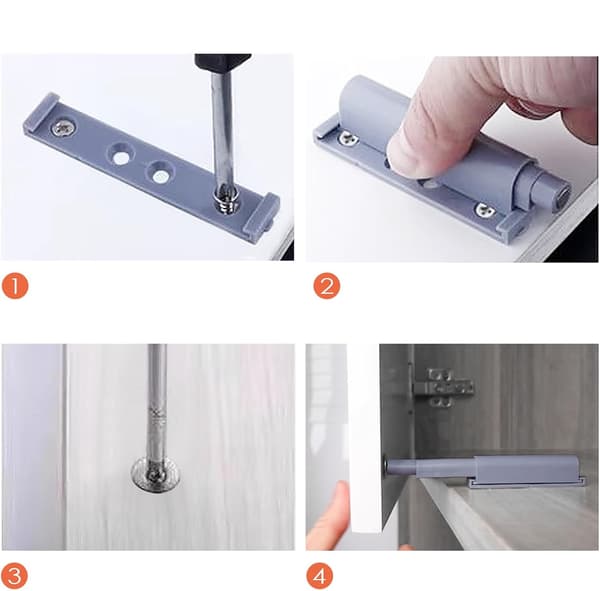 1

2

3

4