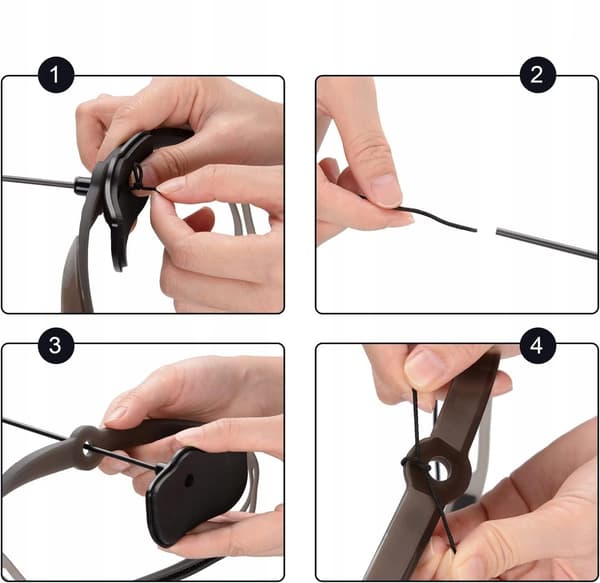 1

2

3

4