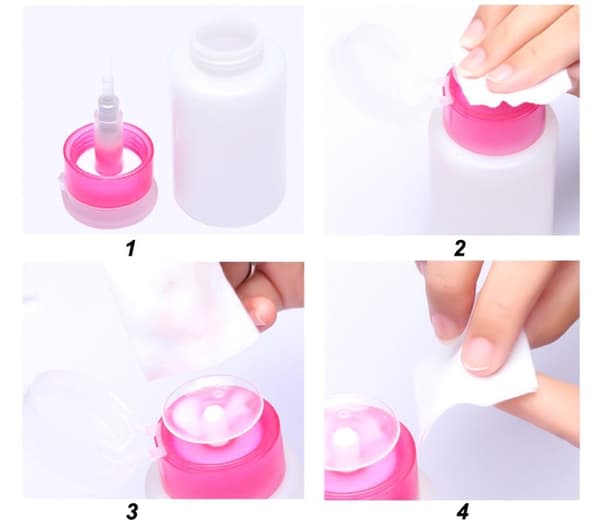 1

2

3

4