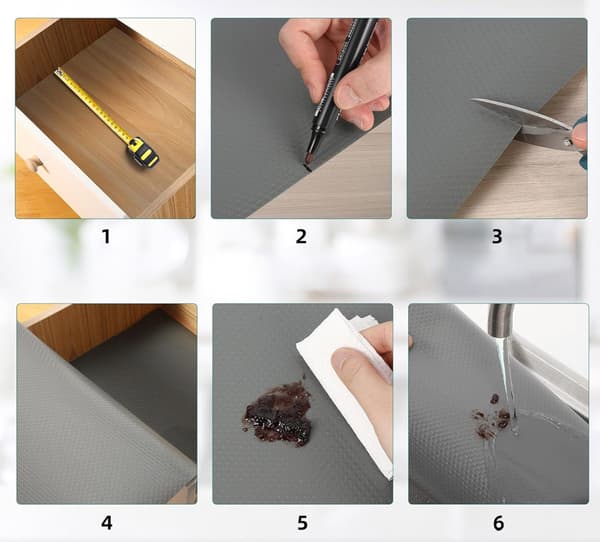 1

2

3

4

5

6