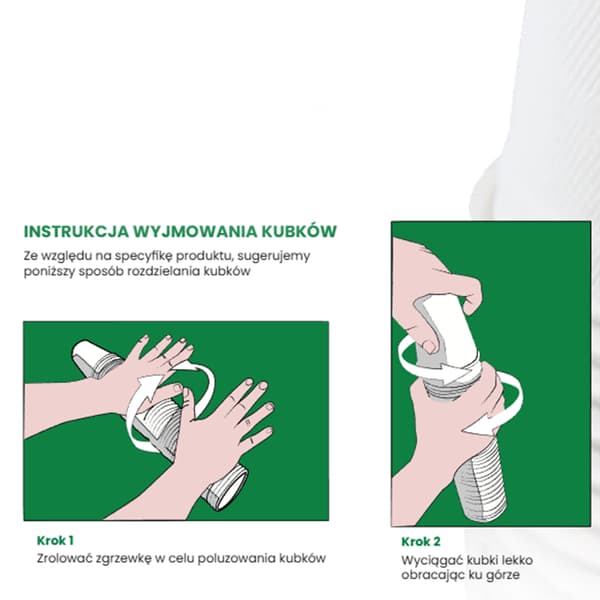 INSTRUKCJA WYJMOWANIA KUBKÓW

Ze względu na specyfikę produktu, sugerujemy poniższy sposób rozdzielania kubków

Krok 1

Zrolować zgrzewkę w celu poluzowania kubków

Krok 2

Wyciągać kubki lekko obracając ku górze