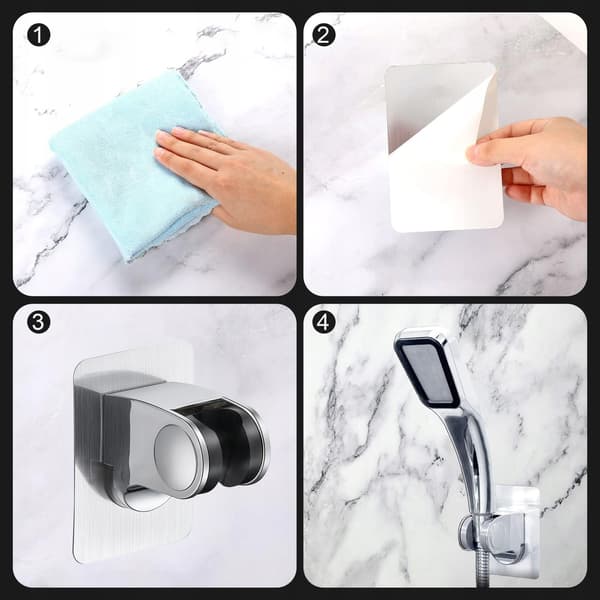 1

2

3

4