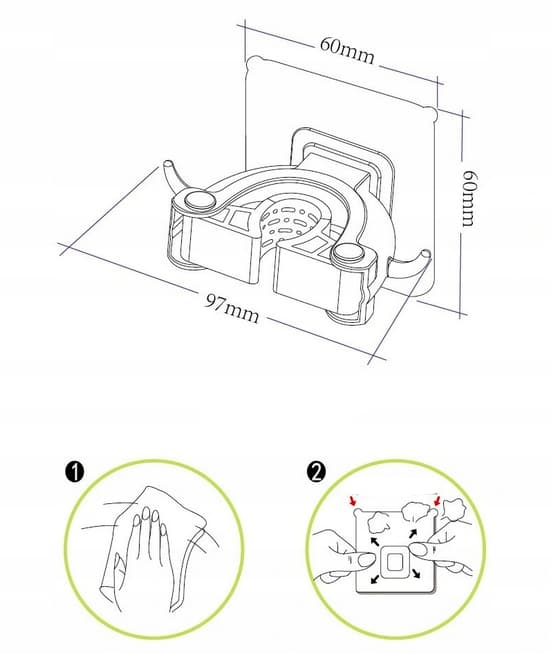 60mm

60mm

97mm

1

2