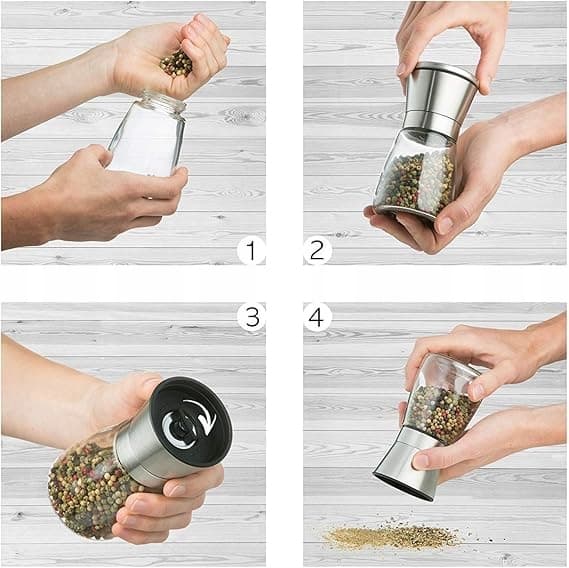 1
2
3
4