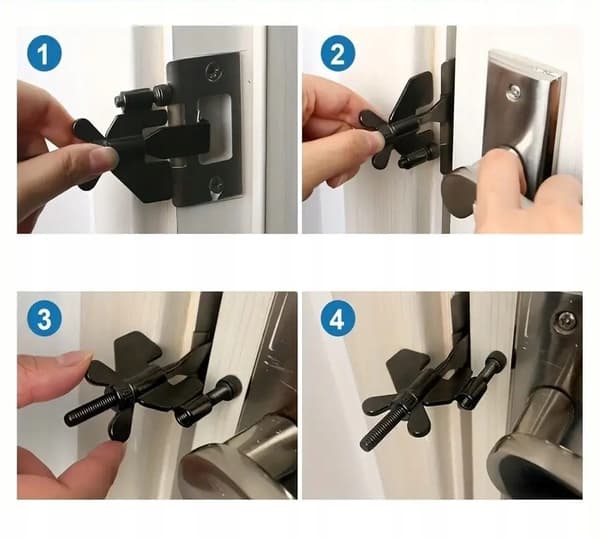 1

2

3

4