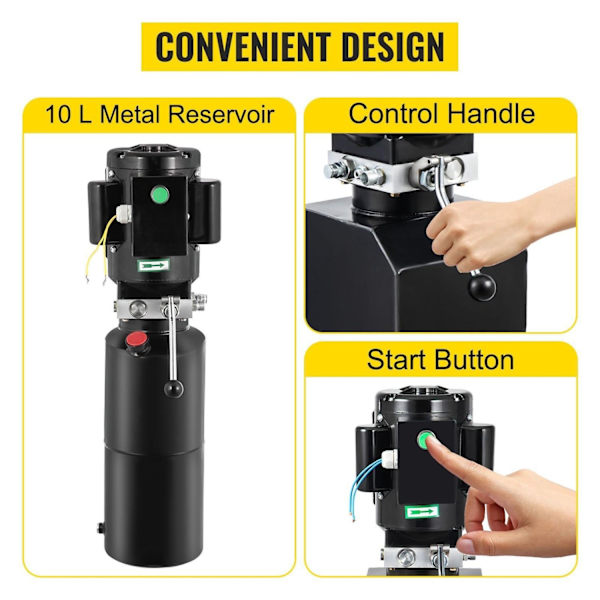 CONVENIENT DESIGN

10 L Metal Reservoir

Control Handle

Start Button