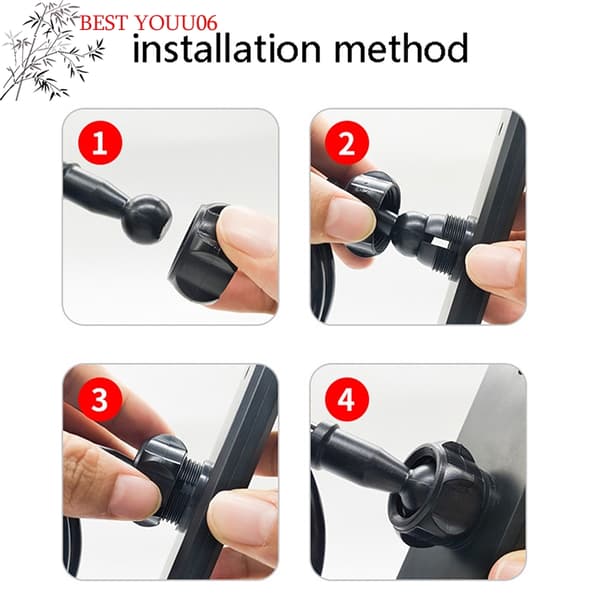 BEST YOUU06
installation method

1

2

3

4