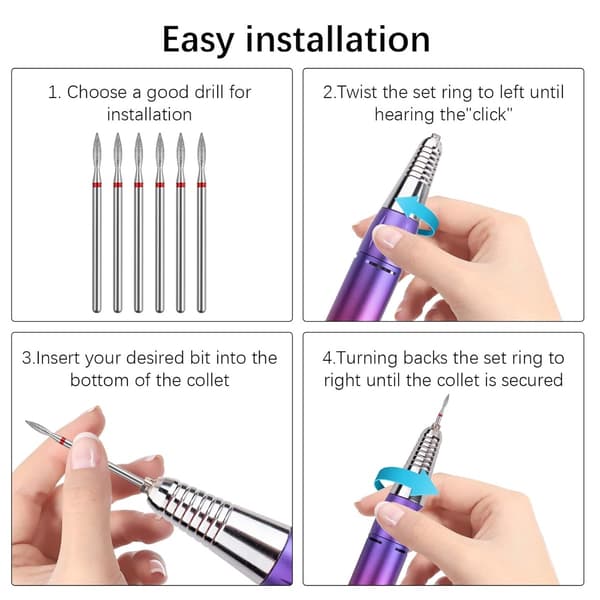 Easy installation

1. Choose a good drill for installation

2.Twist the set ring to left until hearing the"click"

3.Insert your desired bit into the bottom of the collet

4.Turning backs the set ring to right until the collet is secured