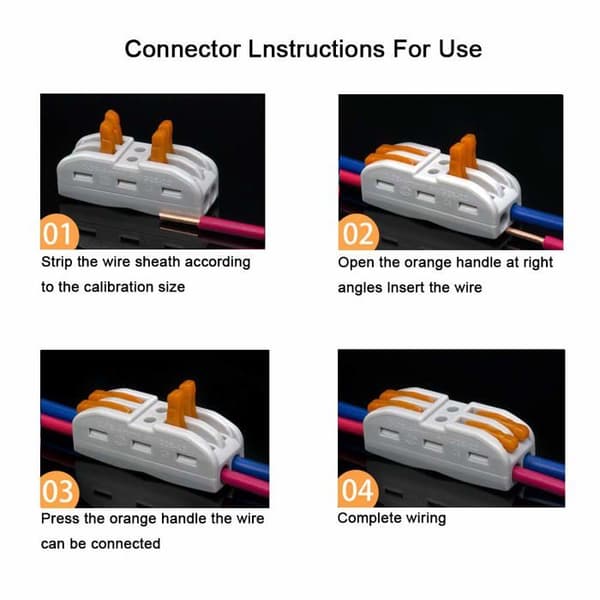 Connector Lnstructions For Use

01
Strip the wire sheath according to the calibration size

02
Open the orange handle at right angles Insert the wire

03
Press the orange handle the wire can be connected

04
Complete wiring