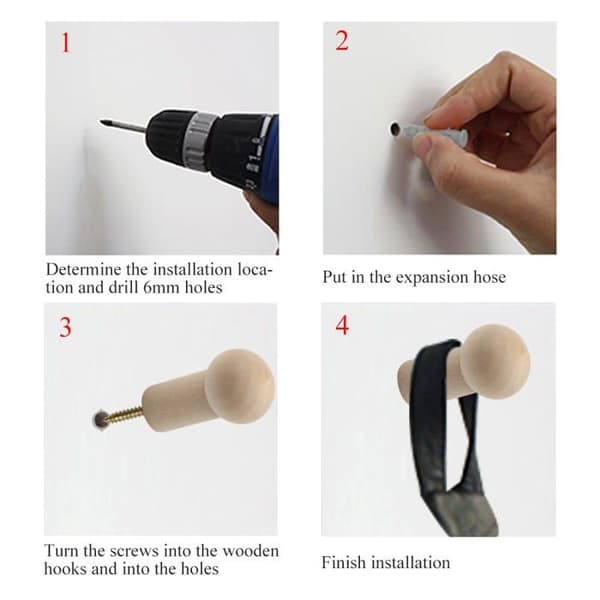 1

Determine the installation location and drill 6mm holes

2

Put in the expansion hose

3

Turn the screws into the wooden hooks and into the holes

4

Finish installation