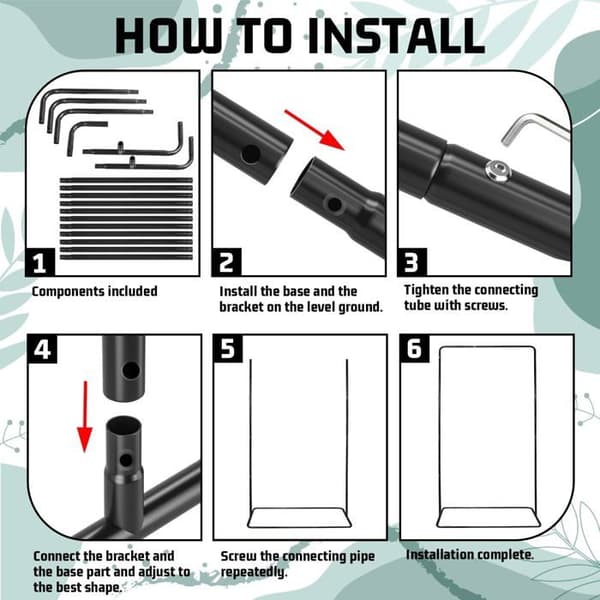 HOW TO INSTALL

1

Components included

2

Install the base and the bracket on the level ground.

3

Tighten the connecting tube with screws.

4

Connect the bracket and the base part and adjust to the best shape.

5

Screw the connecting pipe repeatedly.

6

Installation complete.