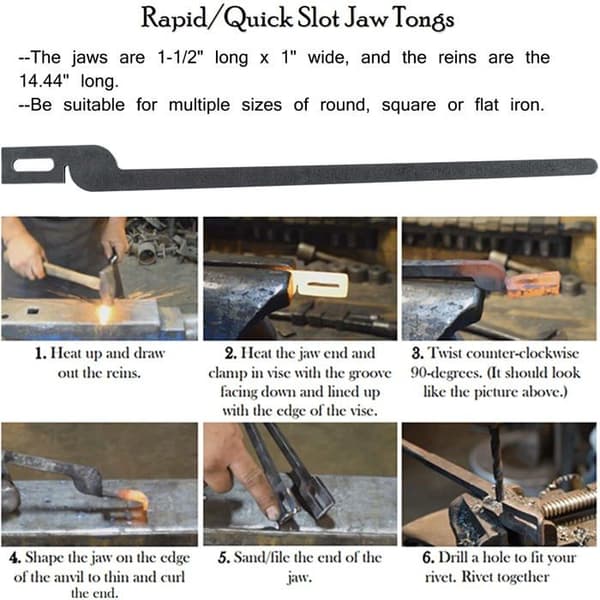 Rapid/Quick Slot Jaw Tongs

--The jaws are 1-1/2" long x 1" wide, and the reins are the 14.44" long.
--Be suitable for multiple sizes of round, square or flat iron.

1. Heat up and draw out the reins.

2. Heat the jaw end and clamp in vise with the groove facing down and lined up with the edge of the vise.

3. Twist counter-clockwise 90-degrees. (It should look like the picture above.)

4. Shape the jaw on the edge of the anvil to thin and curl the end.

5. Sand/file the end of the jaw.

6. Drill a hole to fit your rivet. Rivet together