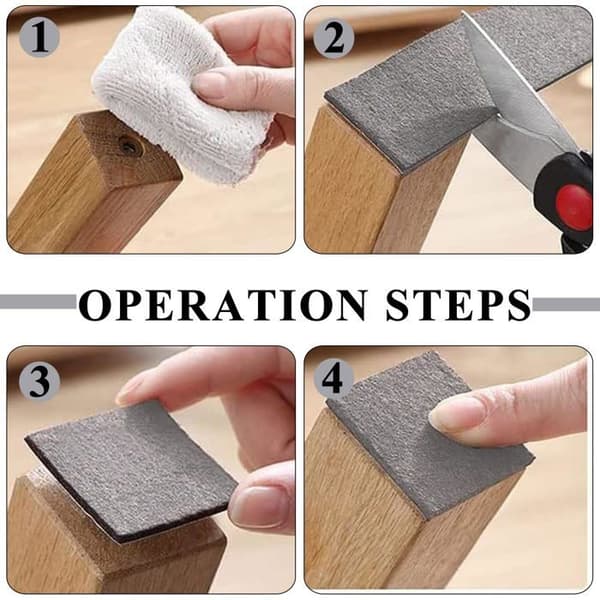 1

2

OPERATION STEPS

3

4