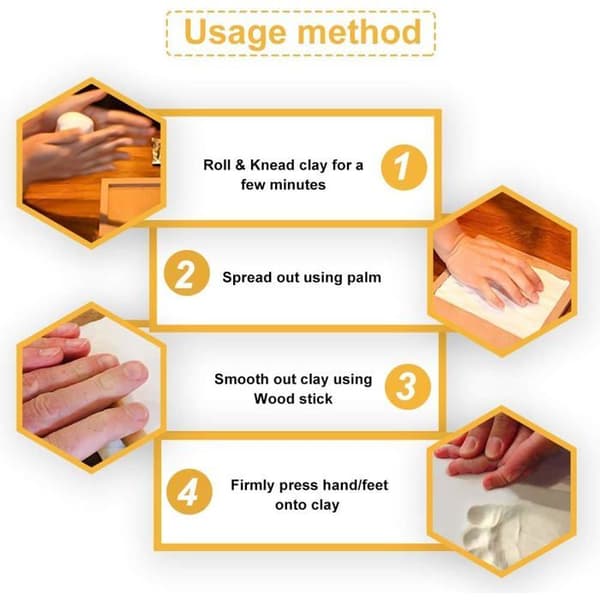 Usage method

Roll & Knead clay for a few minutes

1

2

Spread out using palm

Smooth out clay using Wood stick

3

4

Firmly press hand/feet onto clay