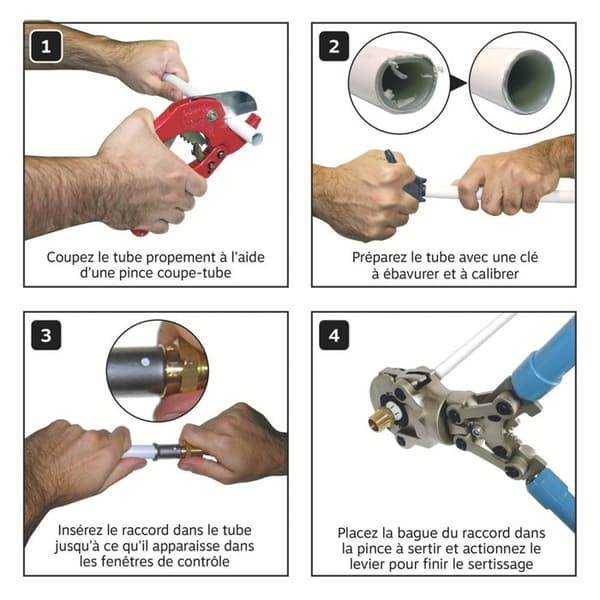 1

Coupez le tube propement à l'aide d'une pince coupe-tube

2

Préparez le tube avec une clé à ébavurer et à calibrer

3

Insérez le raccord dans le tube jusqu'à ce qu'il apparaisse dans les fenêtres de contrôle

4

Placez la bague du raccord dans la pince à sertir et actionnez le levier pour finir le sertissage