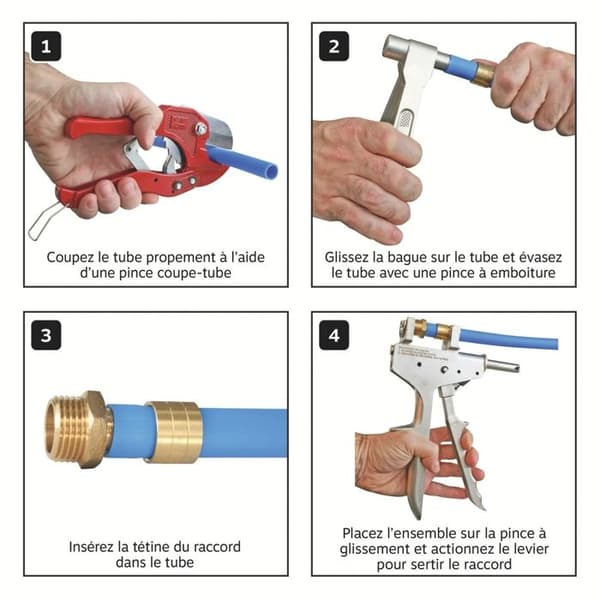 1

Coupez le tube propement à l'aide d'une pince coupe-tube

2

Glissez la bague sur le tube et évasez le tube avec une pince à emboiture

3

Insérez la tétine du raccord dans le tube

4

Placez l'ensemble sur la pince à glissement et actionnez le levier pour sertir le raccord