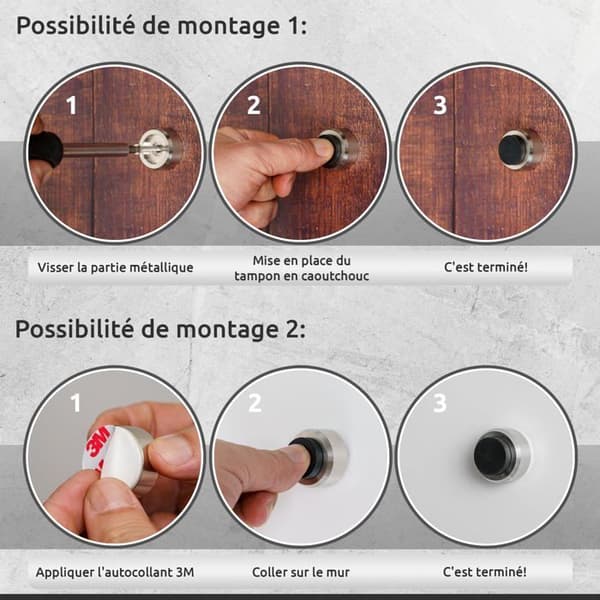 Possibilité de montage 1:

1

2

3

Visser la partie métallique

Mise en place du tampon en caoutchouc

C'est terminé!

Possibilité de montage 2:

1

3M

2

3

Appliquer l'autocollant 3M

Coller sur le mur

C'est terminé!