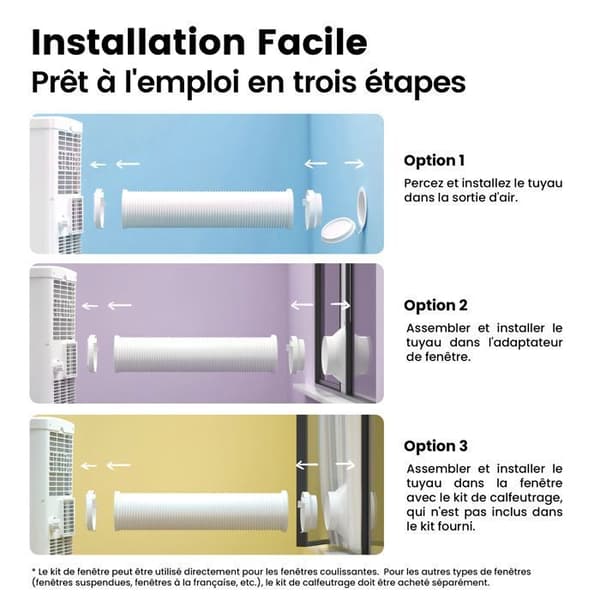 Installation Facile
Prêt à l'emploi en trois étapes

Option 1
Percez et installez le tuyau dans la sortie d'air.

Option 2
Assembler et installer le tuyau dans l'adaptateur de fenêtre.

Option 3
Assembler et installer le tuyau dans la fenêtre avec le kit de calfeutrage, qui n'est pas inclus dans le kit fourni.

* Le kit de fenêtre peut être utilisé directement pour les fenêtres coulissantes. Pour les autres types de fenêtres (fenêtres suspendues, fenêtres à la française, etc.), le kit de calfeutrage doit être acheté séparément.