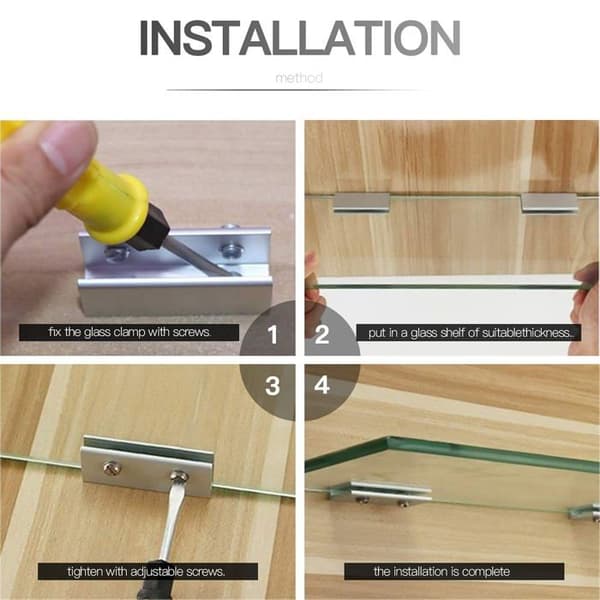 INSTALLATION

method

fix the glass clamp with screws.

1

2

put in a glass shelf of suitablethickness.

3

4

tighten with adjustable screws.

the installation is complete