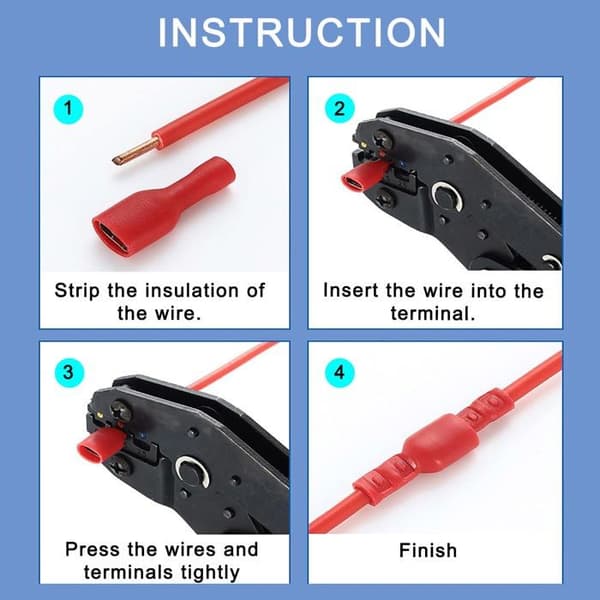 INSTRUCTION

1

Strip the insulation of the wire.

2

Insert the wire into the terminal.

3

Press the wires and terminals tightly

4

Finish