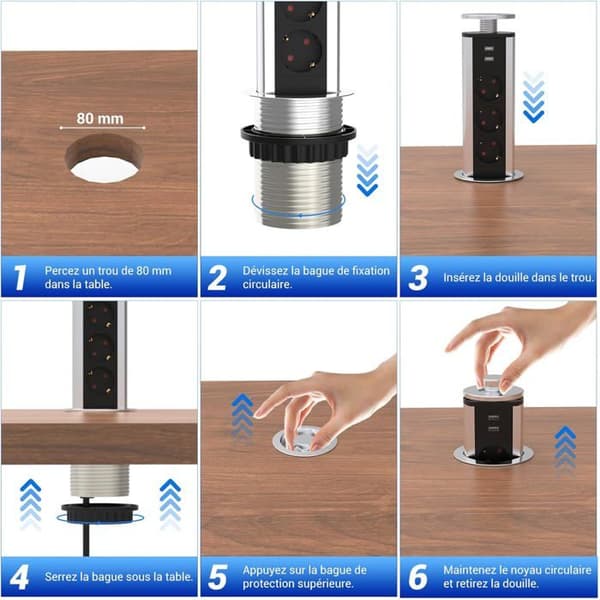 80 mm

1 Percez un trou de 80 mm dans la table.

2 Dévissez la bague de fixation circulaire.

3 Insérez la douille dans le trou.

4 Serrez la bague sous la table.

5 Appuyez sur la bague de protection supérieure.

6 Maintenez le noyau circulaire et retirez la douille.