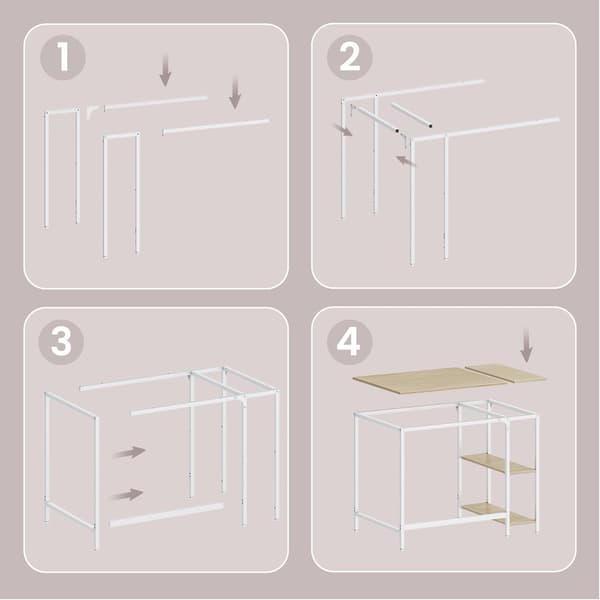 1

2

3

4