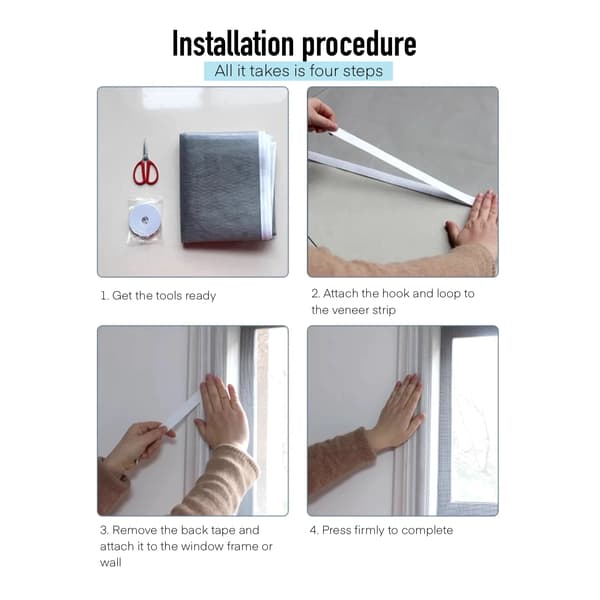 Installation procedure

All it takes is four steps

1. Get the tools ready

2. Attach the hook and loop to the veneer strip

3. Remove the back tape and attach it to the window frame or wall

4. Press firmly to complete