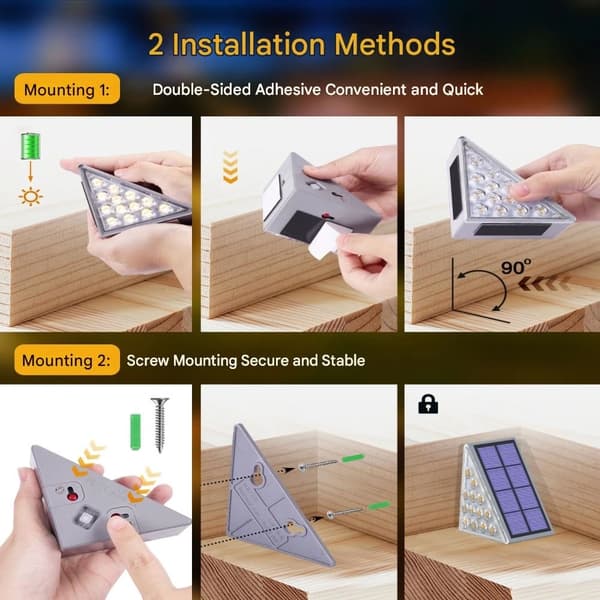 2 Installation Methods

Mounting 1: Double-Sided Adhesive Convenient and Quick

90°

Mounting 2: Screw Mounting Secure and Stable