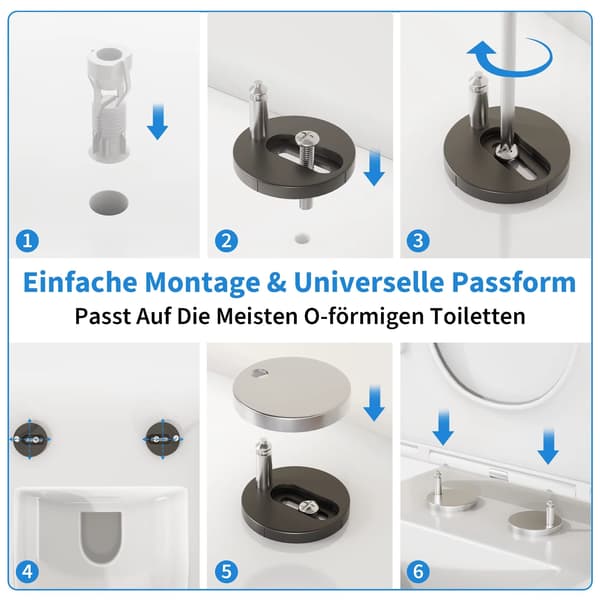 1

2

3

Einfache Montage & Universelle Passform

Passt Auf Die Meisten O-förmigen Toiletten

4

5

6