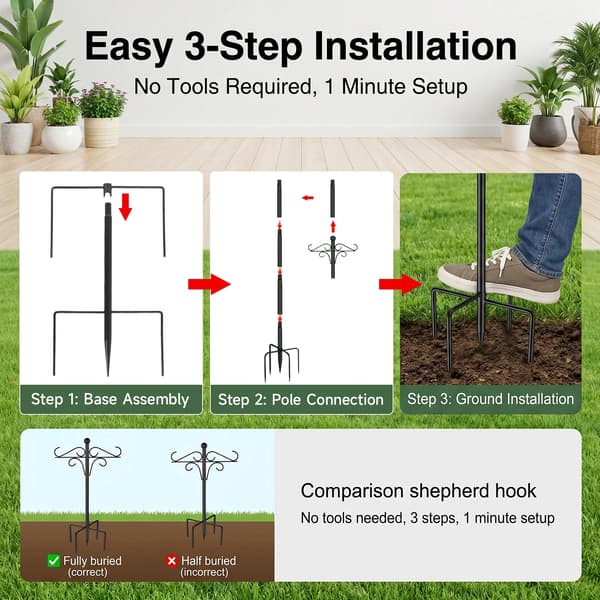 Easy 3-Step Installation

No Tools Required, 1 Minute Setup

Step 1: Base Assembly

Step 2: Pole Connection

Step 3: Ground Installation

Fully buried (correct)

Half buried (incorrect)

Comparison shepherd hook

No tools needed, 3 steps, 1 minute setup