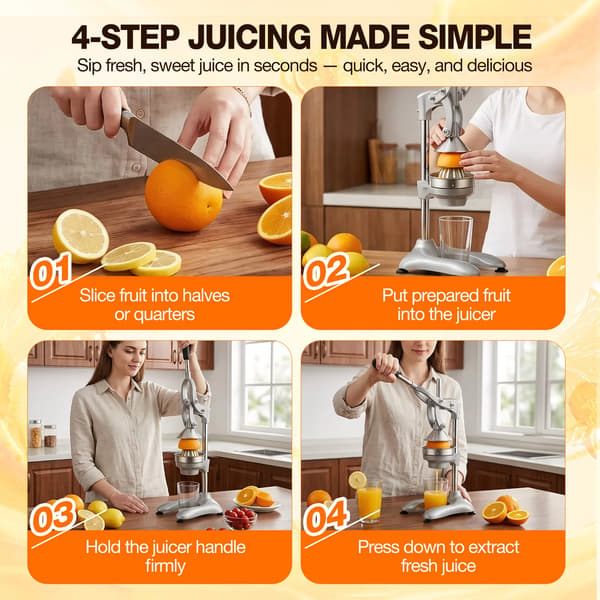 4-STEP JUICING MADE SIMPLE
Sip fresh, sweet juice in seconds — quick, easy, and delicious

01
Slice fruit into halves or quarters

02
Put prepared fruit into the juicer

03
Hold the juicer handle firmly

04
Press down to extract fresh juice