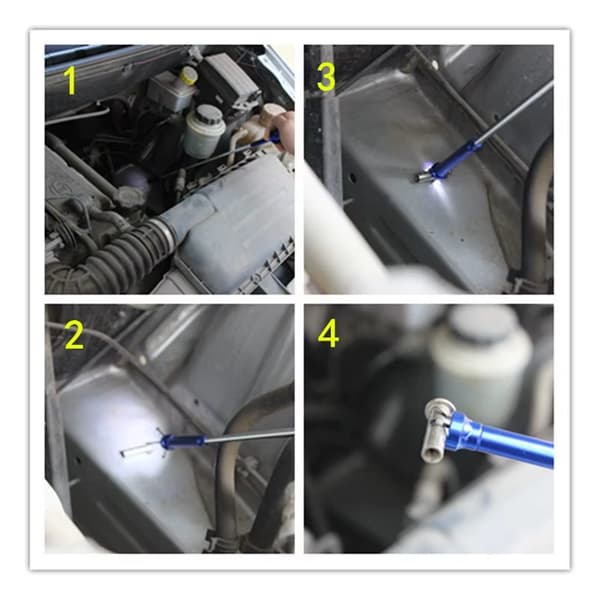 1

3

2

4