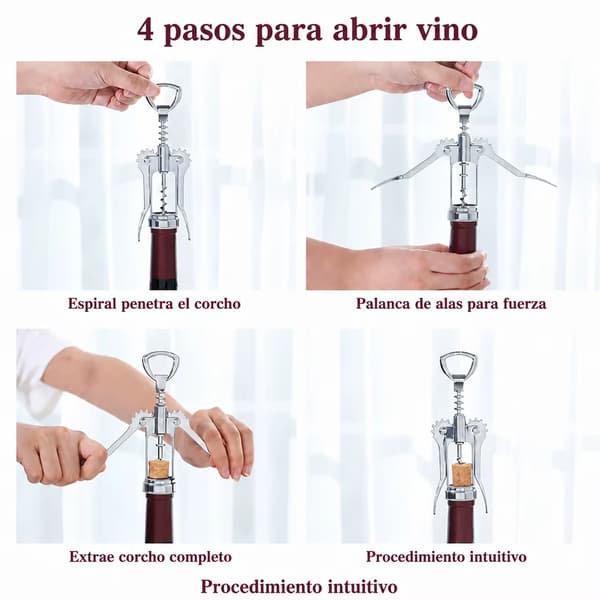 4 pasos para abrir vino

Espiral penetra el corcho

Palanca de alas para fuerza

Extrae corcho completo

Procedimiento intuitivo

Procedimiento intuitivo