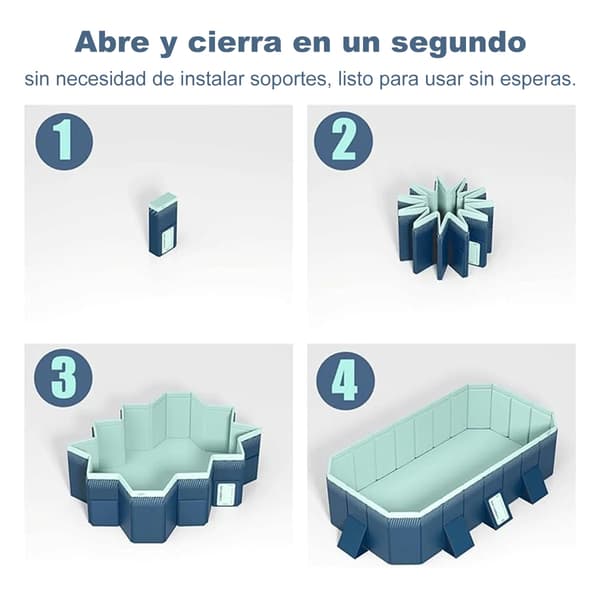 Abre y cierra en un segundo
sin necesidad de instalar soportes, listo para usar sin esperas.

1

2

3

4