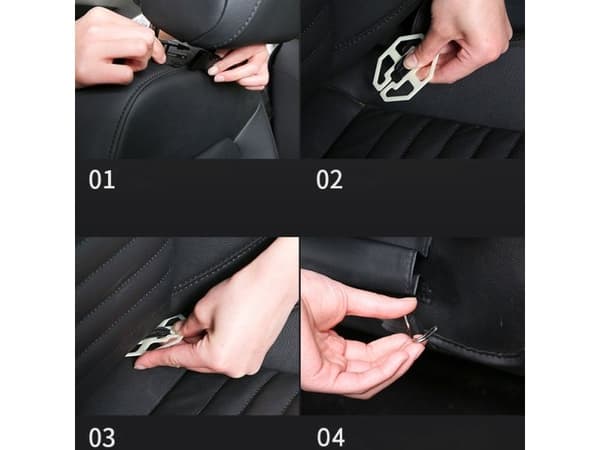 01

02

03

04