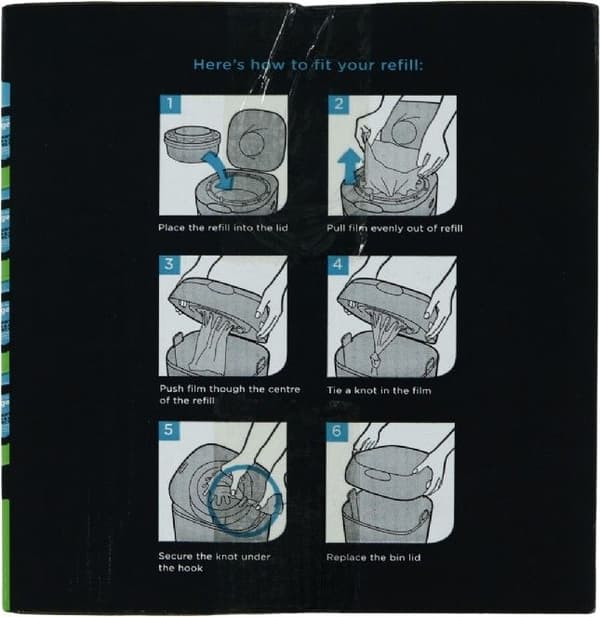 Here's how to fit your refill:

1

Place the refill into the lid

2

Pull film evenly out of refill

3

Push film though the centre of the refill

4

Tie a knot in the film

5

Secure the knot under the hook

6

Replace the bin lid